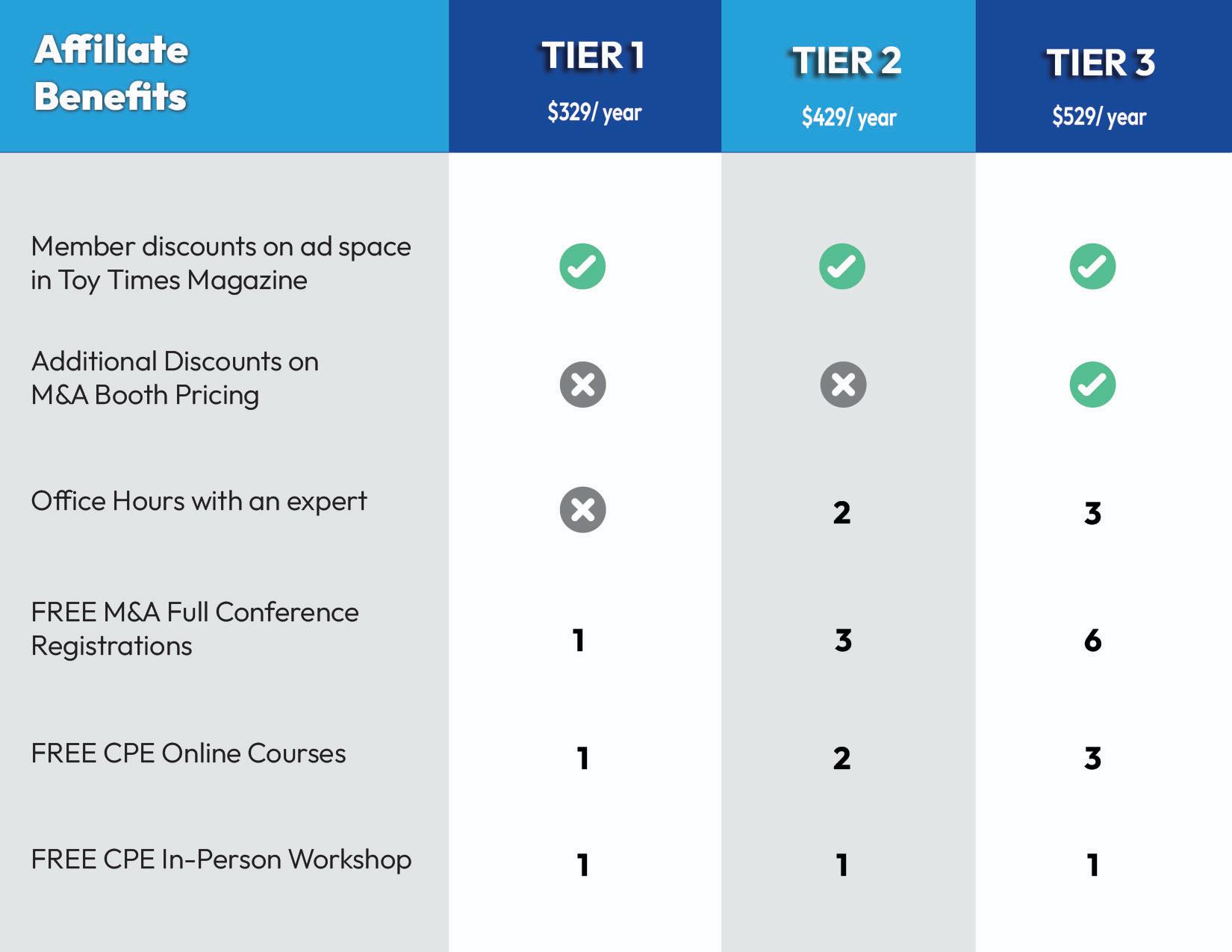 | Affiliate Benefits | TIER 1 $329/ year | TIER 2 $429/ year | TIER 3 $529/ year |
|---|---|---|---|
| Member discounts on ad space in Toy Times Magazine | ✓ | ✓ | ✓ |
| Additional Discounts on M&A Booth Pricing | ✗ | ✗ | ✓ |
| Office Hours with an expert | ✗ | 2 | 3 |
| FREE M&A Full Conference Registrations | 1 | 3 | 6 |
| FREE CPE Online Courses | 1 | 2 | 3 |
| FREE CPE In-Person Workshop | 1 | 1 | 1 |