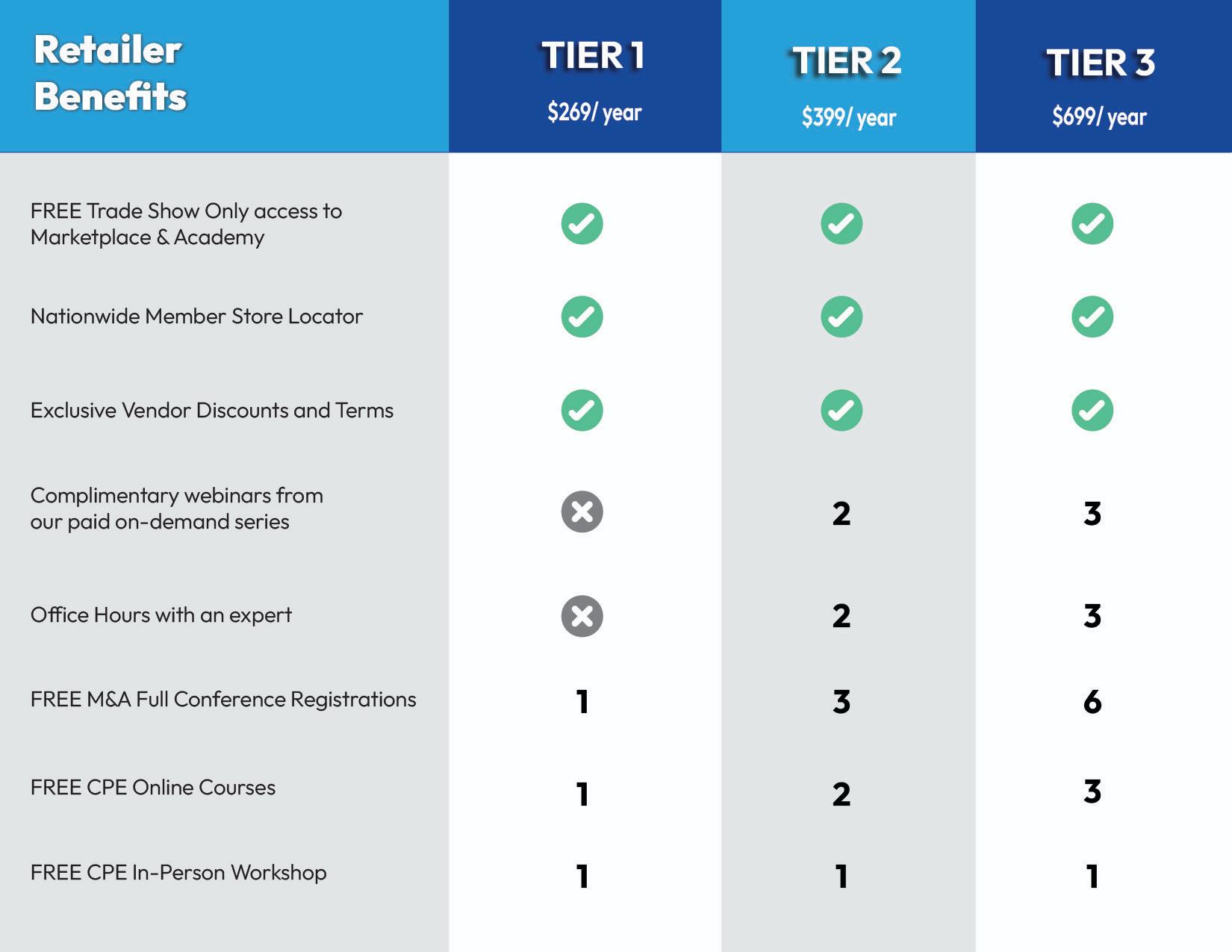 | Retailer Benefits | TIER 1 $269/ year | TIER 2 $399/ year | TIER 3 $699/ year |
|---|---|---|---|
| FREE Trade Show Only access to Marketplace & Academy | ✓ | ✓ | ✓ |
| Nationwide Member Store Locator | ✓ | ✓ | ✓ |
| Exclusive Vendor Discounts and Terms | ✓ | ✓ | ✓ |
| Complimentary webinars from our paid on-demand series | ✗ | 2 | 3 |
| Office Hours with an expert | ✗ | 2 | 3 |
| FREE M&A Full Conference Registrations | 1 | 3 | 6 |
| FREE CPE Online Courses | 1 | 2 | 3 |
| FREE CPE In-Person Workshop | 1 | 1 | 1 |